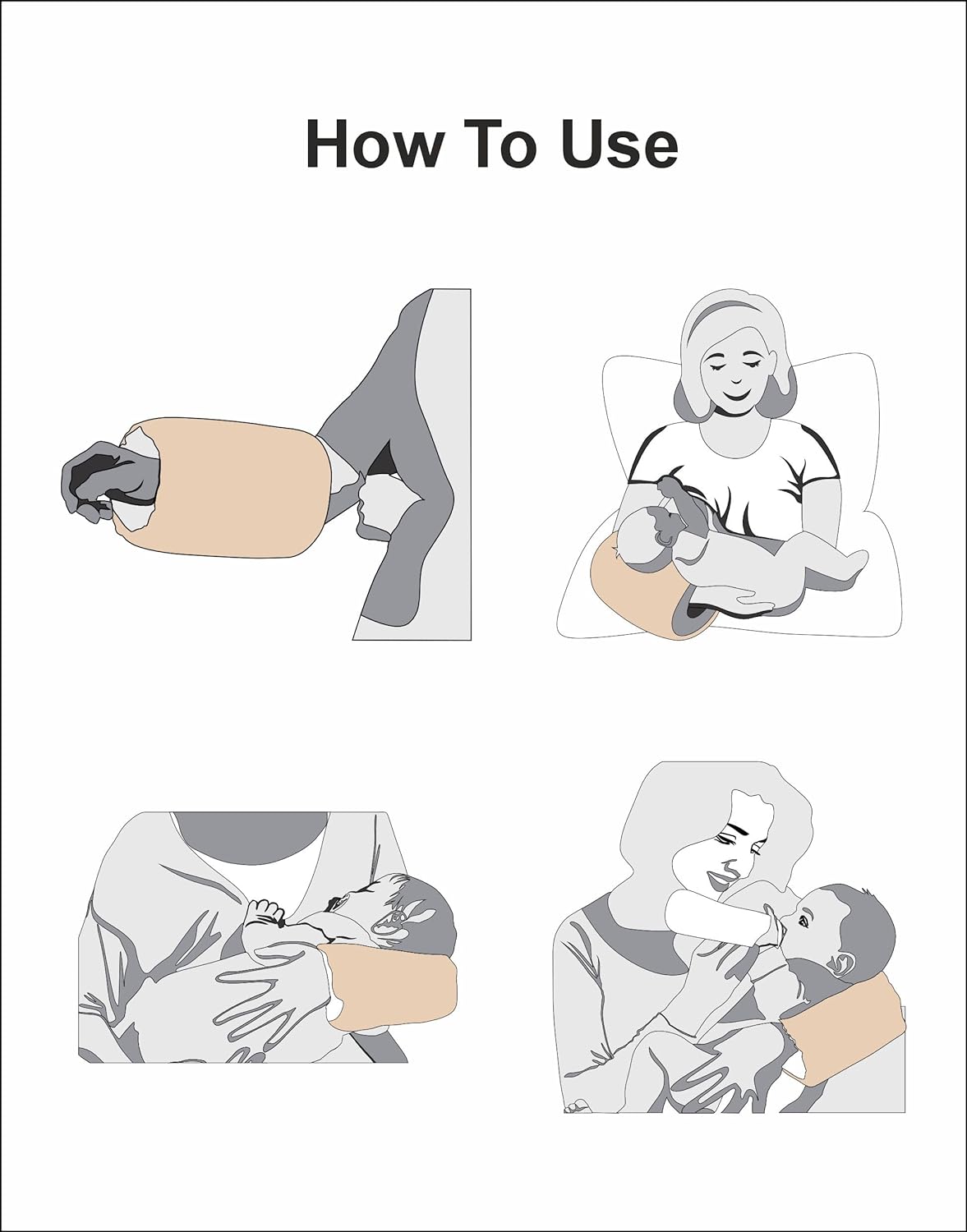 How To Use